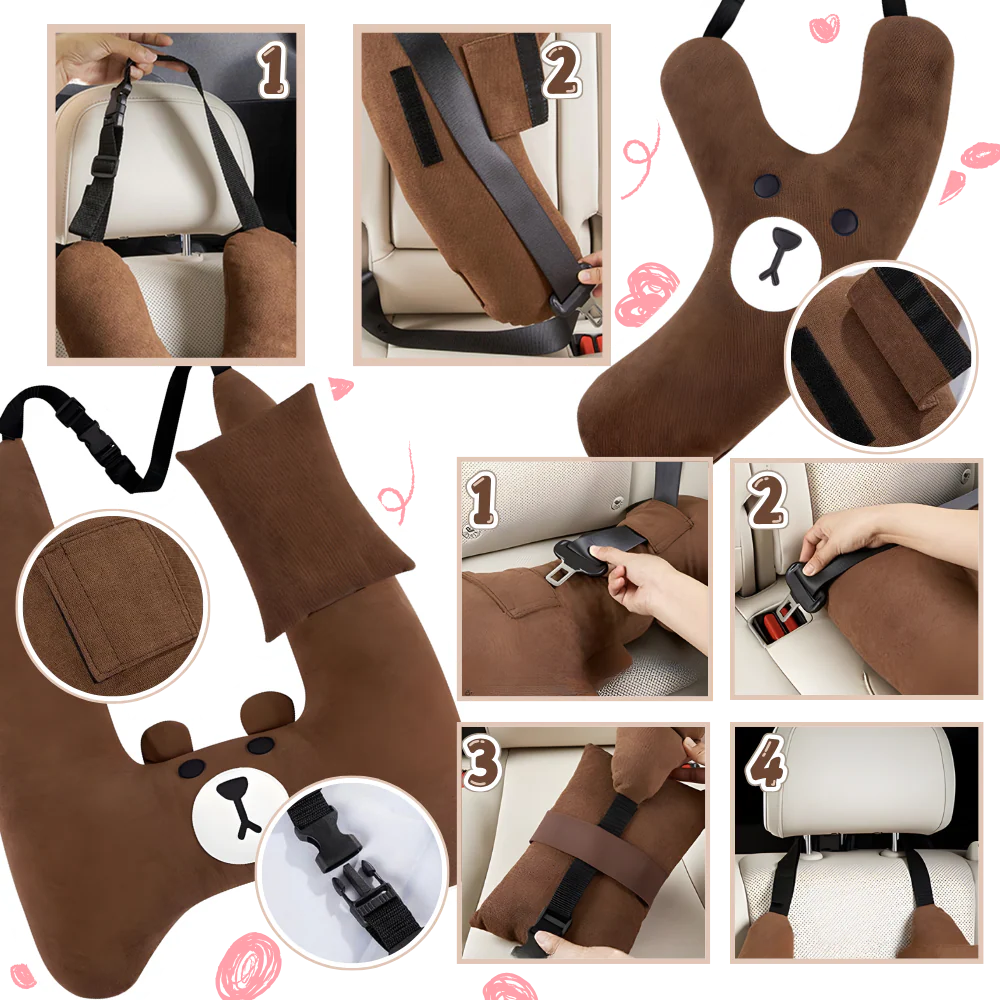 1

2

1

2

3

4